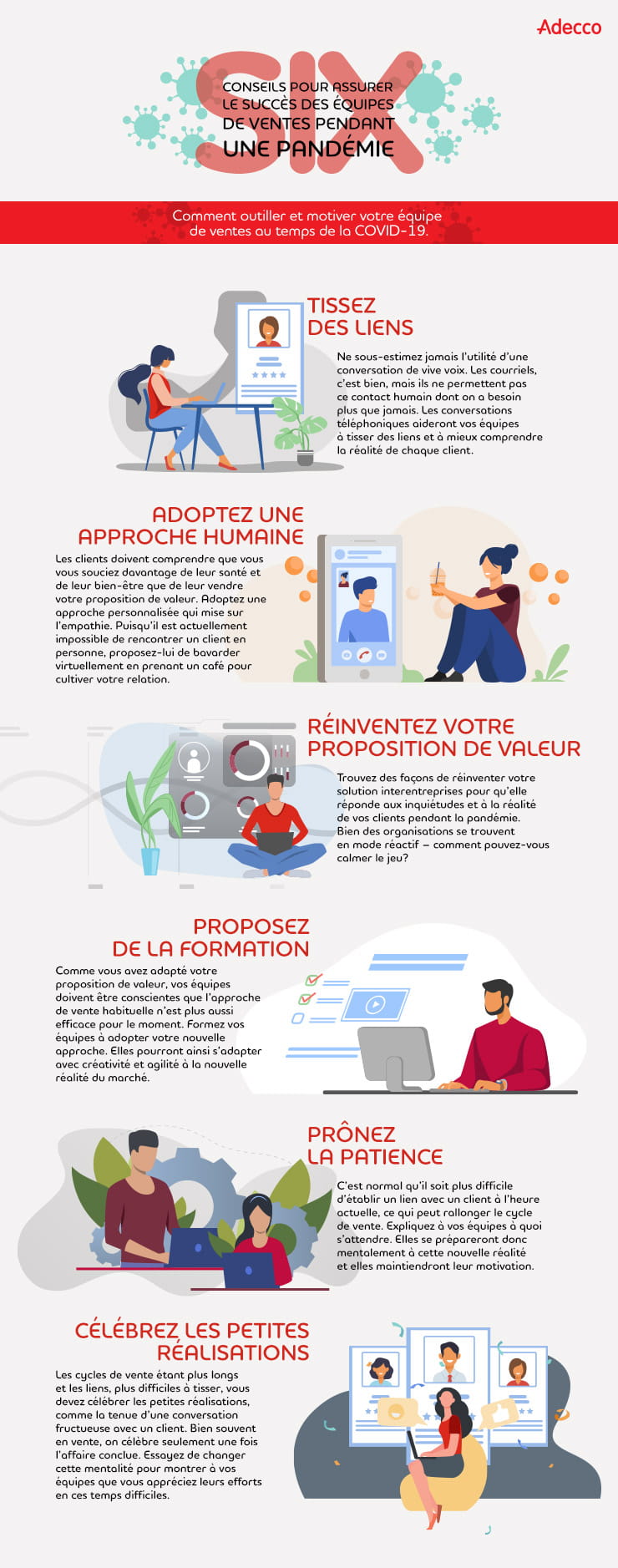 Adecco

SIX

CONSEILS POUR ASSURER LE SUCCÈS DES ÉQUIPES DE VENTES PENDANT UNE PANDÉMIE

Comment outiller et motiver votre équipe de ventes au temps de la COVID-19.

TISSEZ DES LIENS

Ne sous-estimez jamais l'utilité d'une conversation de vive voix. Les courriels, c'est bien, mais ils ne permettent pas ce contact humain dont on a besoin plus que jamais. Les conversations téléphoniques aideront vos équipes à tisser des liens et à mieux comprendre la réalité de chaque client.

ADOPTEZ UNE APPROCHE HUMAINE

Les clients doivent comprendre que vous vous souciez davantage de leur santé et de leur bien-être que de leur vendre votre proposition de valeur. Adoptez une approche personnalisée qui mise sur l'empathie. Puisqu'il est actuellement impossible de rencontrer un client en personne, proposez-lui de bavarder virtuellement en prenant un café pour cultiver votre relation.

RÉINVENTEZ VOTRE PROPOSITION DE VALEUR

Trouvez des façons de réinventer votre solution interentreprises pour qu'elle réponde aux inquiétudes et à la réalité de vos clients pendant la pandémie. Bien des organisations se trouvent en mode réactif – comment pouvez-vous calmer le jeu?

PROPOSEZ DE LA FORMATION

Comme vous avez adapté votre proposition de valeur, vos équipes doivent être conscientes que l'approche de vente habituelle n'est plus aussi efficace pour le moment. Formez vos équipes à adopter votre nouvelle approche. Elles pourront ainsi s'adapter avec créativité et agilité à la nouvelle réalité du marché.

PRÔNEZ LA PATIENCE

C'est normal qu'il soit plus difficile d'établir un lien avec un client à l'heure actuelle, ce qui peut rallonger le cycle de vente. Expliquez à vos équipes à quoi s'attendre. Elles se prépareront donc mentalement à cette nouvelle réalité et elles maintiendront leur motivation.

CÉLÉBREZ LES PETITES RÉALISATIONS

Les cycles de vente étant plus longs et les liens, plus difficiles à tisser, vous devez célébrer les petites réalisations, comme la tenue d'une conversation fructueuse avec un client. Bien souvent en vente, on célèbre seulement une fois l'affaire conclue. Essayez de changer cette mentalité pour montrer à vos équipes que vous appréciez leurs efforts en ces temps difficiles.